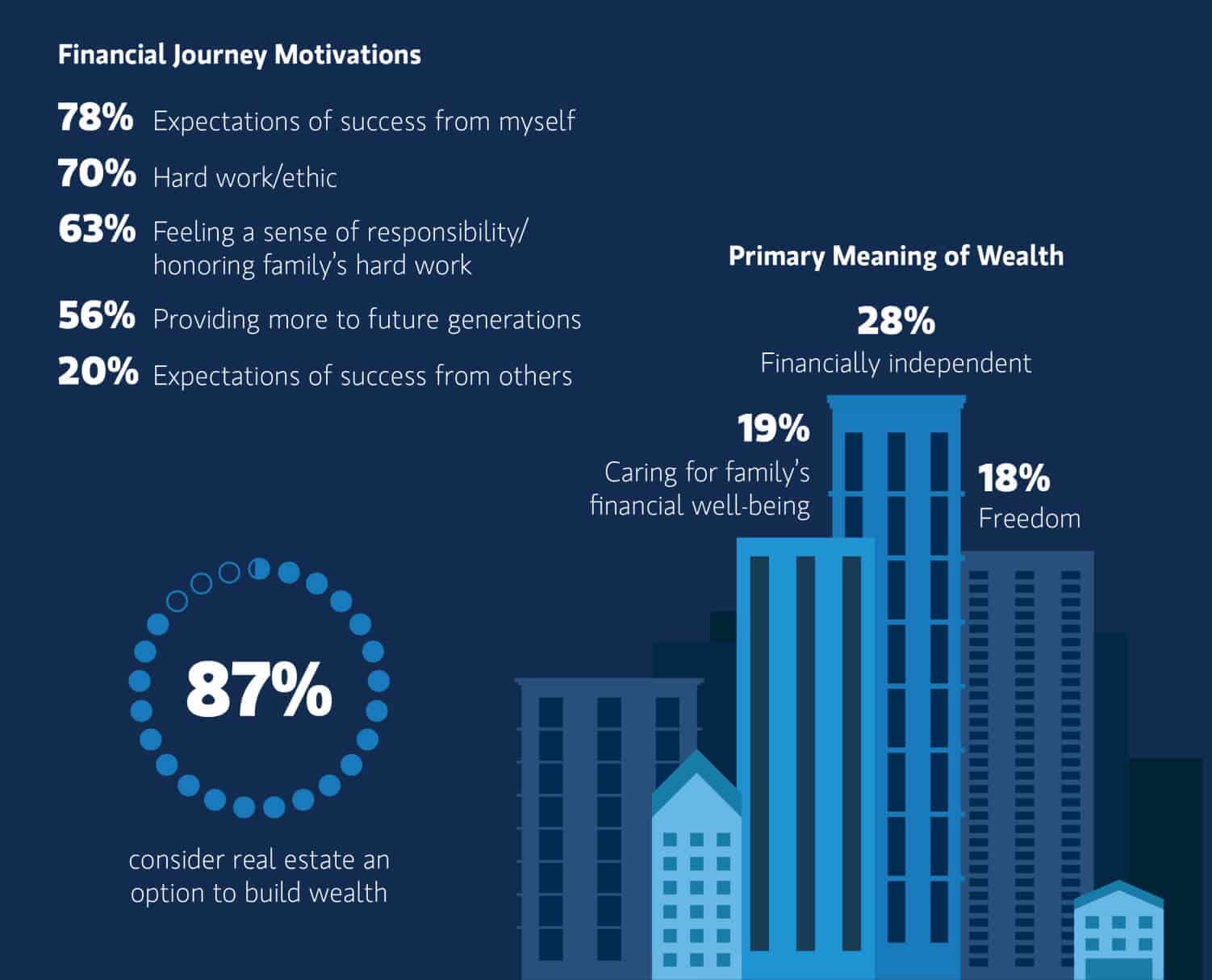 Financial Journey Motivations

78% Expectations of success from myself

70% Hard work/ethic

63% Feeling a sense of responsibility/ honoring family's hard work

56% Providing more to future generations

20% Expectations of success from others

87%

consider real estate an option to build wealth

Primary Meaning of Wealth

28%
Financially independent

19%
Caring for family's financial well-being

18%
Freedom